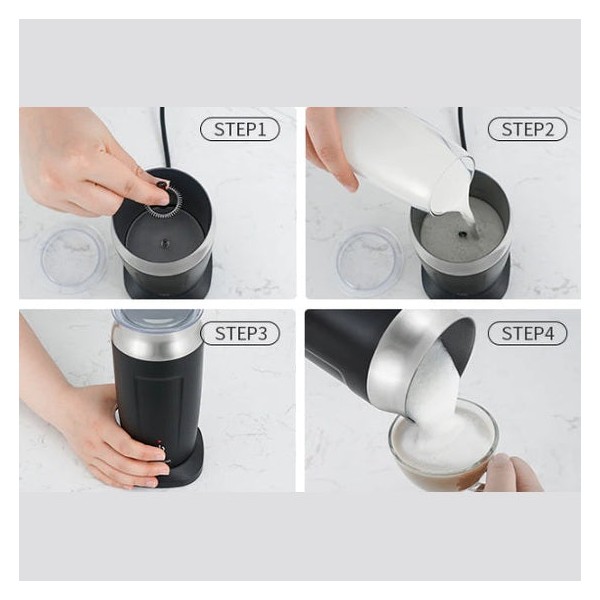 STEP1

STEP2

STEP3

STEP4